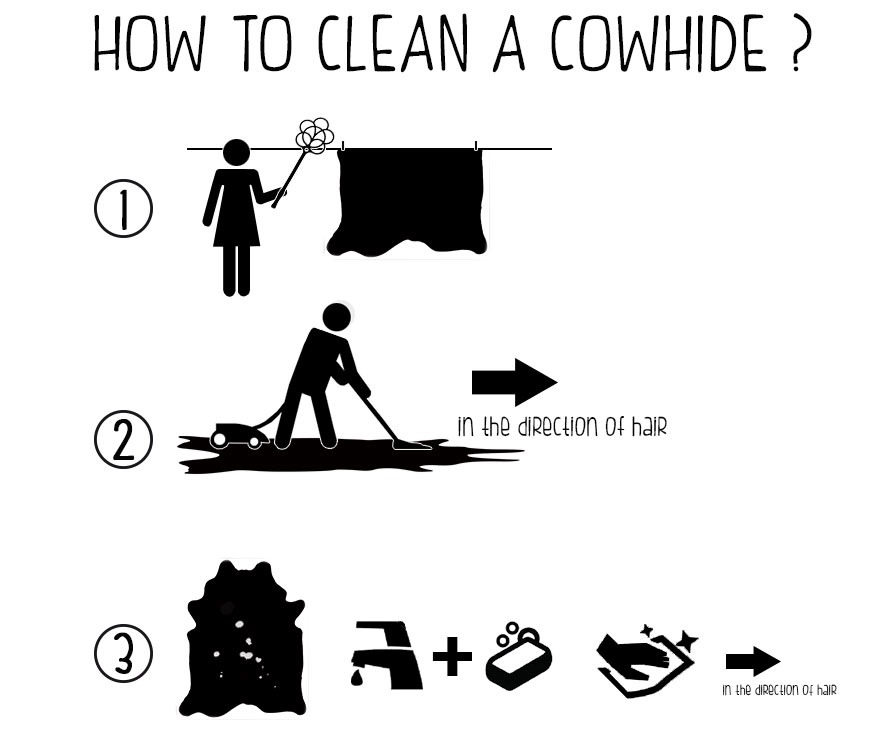 HOW TO CLEAN A COWHIDE ?

1

2

in the direction of hair

3

+

in the direction of hair