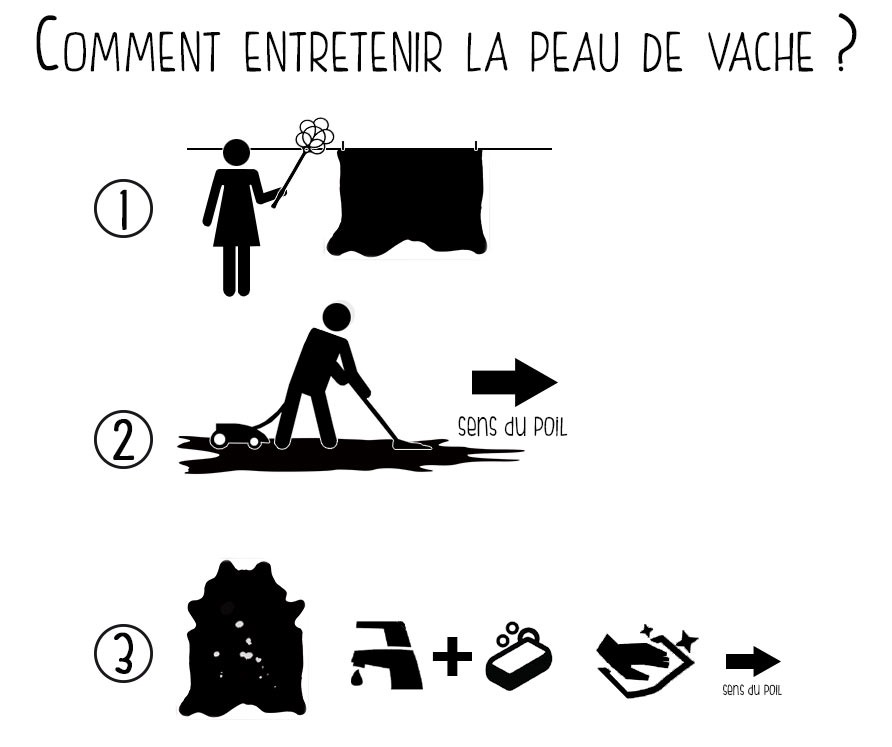 COMMENT ENTRETENIR LA PEAU DE VACHE ?

①

②

SENS DU POIL

③

+

SENS DU POIL